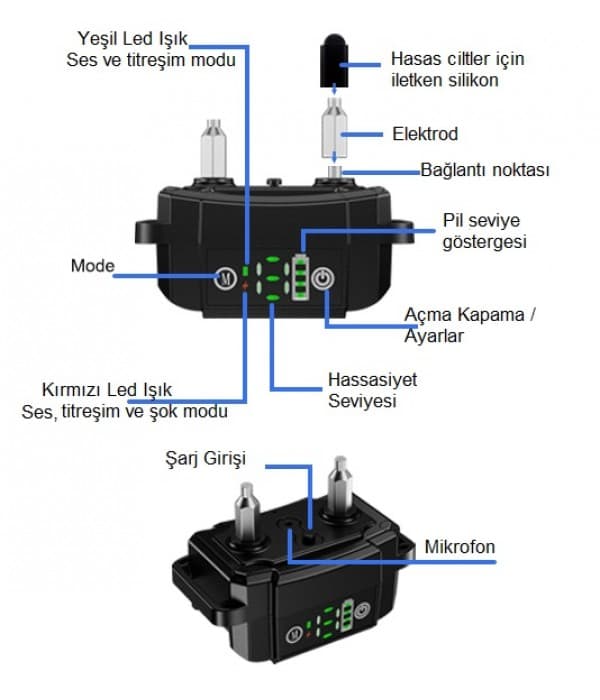 Yeşil Led Işık
Ses ve titreşim modu

Hasas ciltler için
iletken silikon

Elektrod

Bağlantı noktası

Pil seviye
göstergesi

Mode

M

Açma Kapama /
Ayarlar

Hassasiyet
Seviyesi

Kırmızı Led Işık
Ses, titreşim ve şok modu

Şarj Girişi

Mikrofon

M